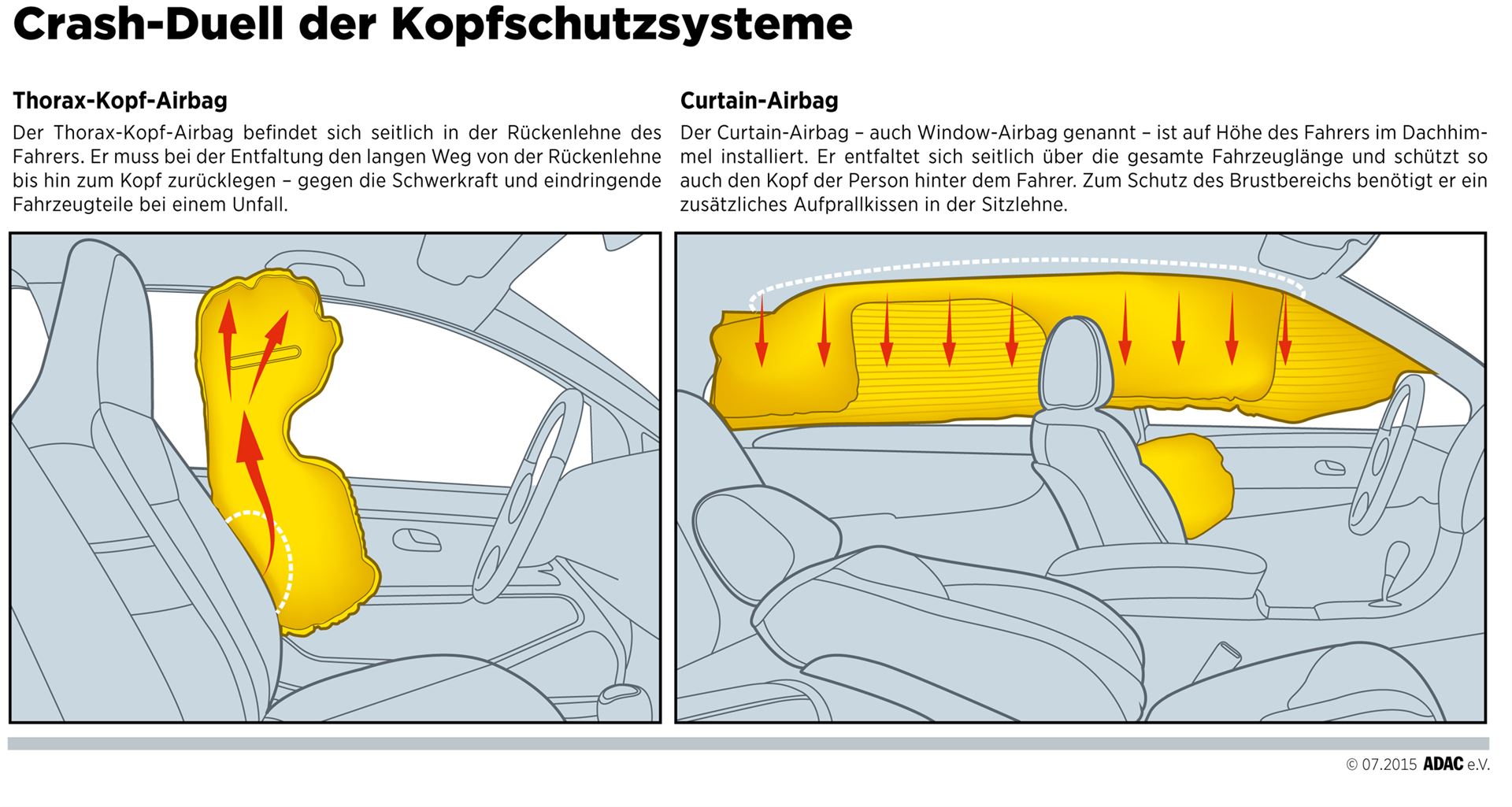 Crash-Duell der Kopfschutzsysteme

Thorax-Kopf-Airbag

Der Thorax-Kopf-Airbag befindet sich seitlich in der Rückenlehne des Fahrers. Er muss bei der Entfaltung den langen Weg von der Rückenlehne bis hin zum Kopf zurücklegen – gegen die Schwerkraft und eindringende Fahrzeugteile bei einem Unfall.

Curtain-Airbag

Der Curtain-Airbag – auch Window-Airbag genannt – ist auf Höhe des Fahrers im Dachhimmel installiert. Er entfaltet sich seitlich über die gesamte Fahrzeuglänge und schützt so auch den Kopf der Person hinter dem Fahrer. Zum Schutz des Brustbereichs benötigt er ein zusätzliches Aufprallkissen in der Sitzlehne.

© 07.2015 ADAC e.V.